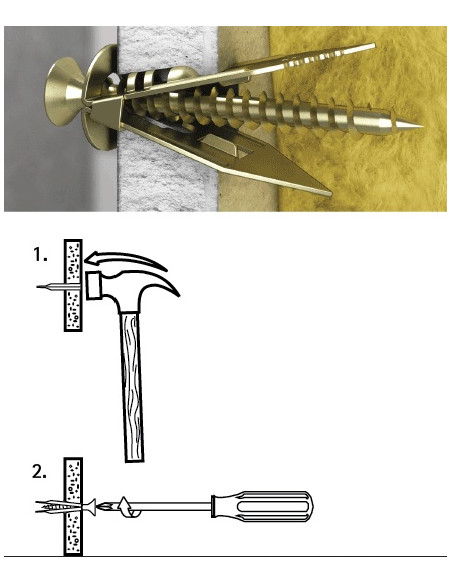 1.

2.